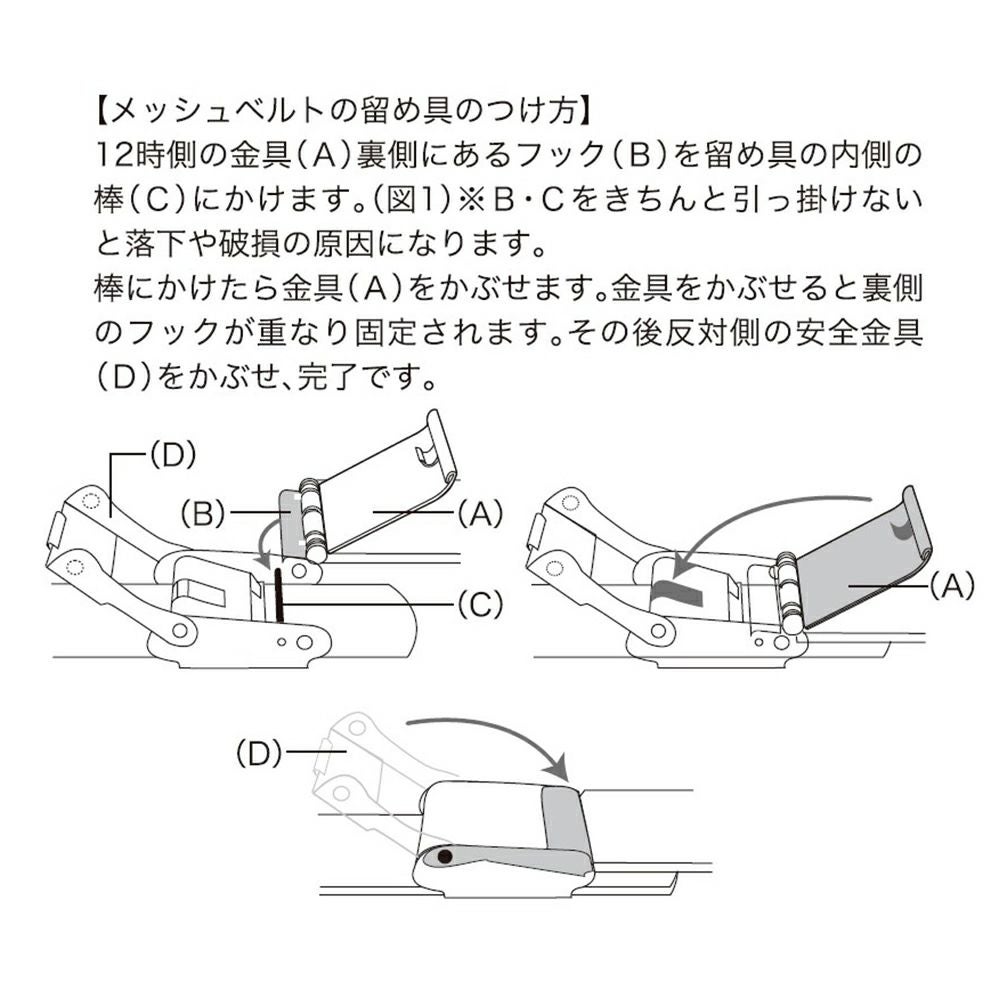 【メッシュベルトの留め具のつけ方】
12時側の金具（A）裏側にあるフック（B）を留め具の内側の棒（C）にかけます。（図1）※B・Cをきちんと引っ掛けないと落下や破損の原因になります。
棒にかけたら金具（A）をかぶせます。金具をかぶせると裏側のフックが重なり固定されます。その後反対側の安全金具（D）をかぶせ、完了です。

(D)
(B)
(A)
(C)
(A)
(D)